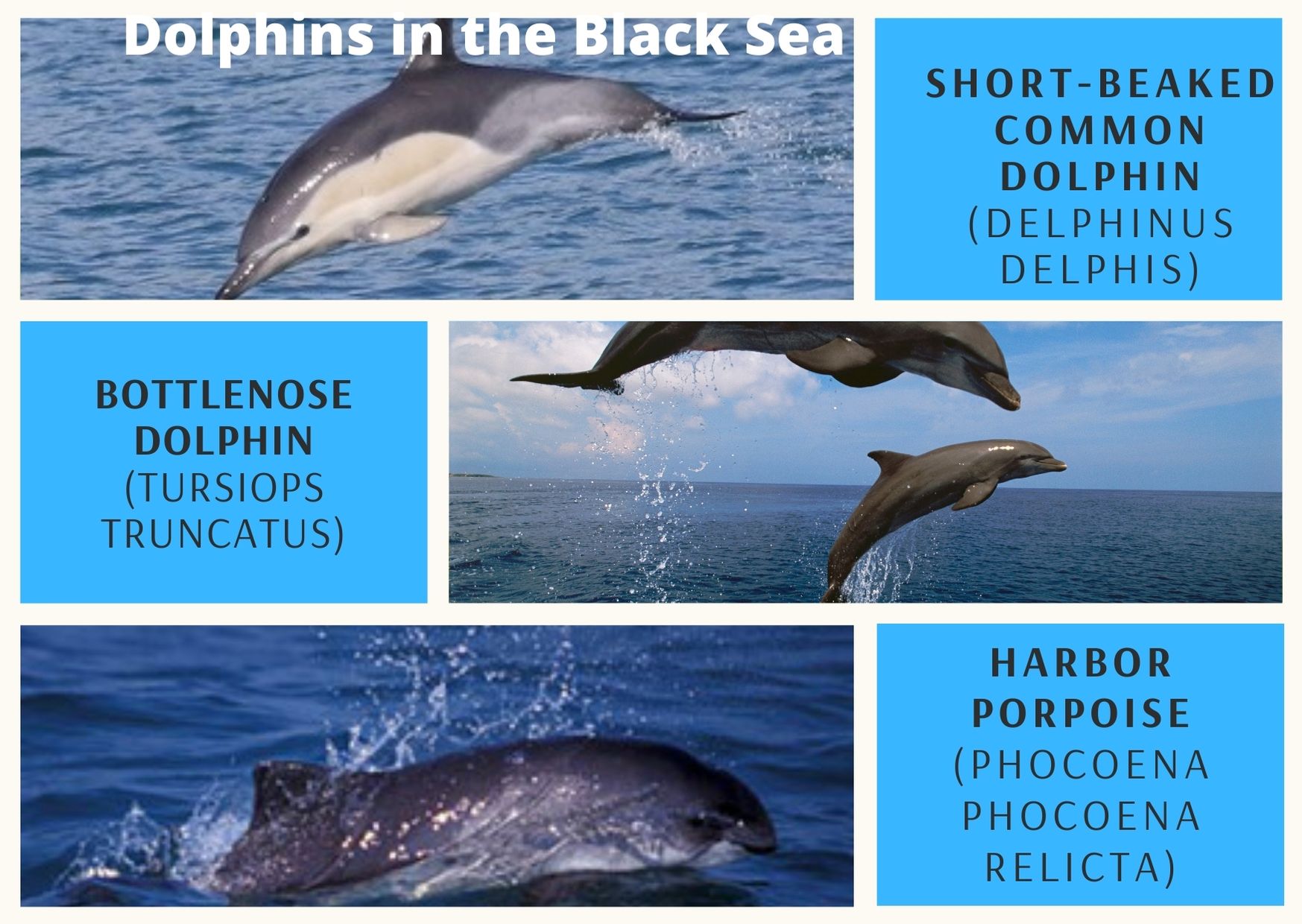 Dolphins in the Black Sea

SHORT-BEAKED COMMON DOLPHIN (DELPHINUS DELPHIS)

BOTTLENOSE DOLPHIN (TURSIOPS TRUNCATUS)

HARBOR PORPOISE (PHOCOENA PHOCOENA RELICTA)